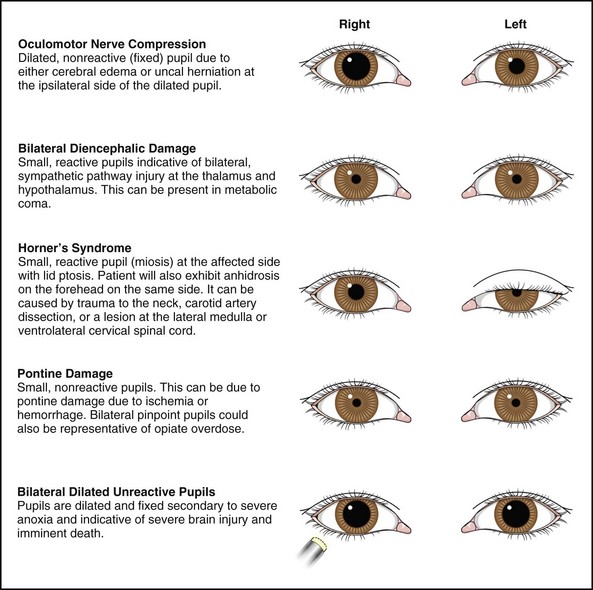 Right

Left

**Oculomotor Nerve Compression**
Dilated, nonreactive (fixed) pupil due to either cerebral edema or uncal herniation at the ipsilateral side of the dilated pupil.

**Bilateral Diencephalic Damage**
Small, reactive pupils indicative of bilateral, sympathetic pathway injury at the thalamus and hypothalamus. This can be present in metabolic coma.

**Horner's Syndrome**
Small, reactive pupil (miosis) at the affected side with lid ptosis. Patient will also exhibit anhidrosis on the forehead on the same side. It can be caused by trauma to the neck, carotid artery dissection, or a lesion at the lateral medulla or ventrolateral cervical spinal cord.

**Pontine Damage**
Small, nonreactive pupils. This can be due to pontine damage due to ischemia or hemorrhage. Bilateral pinpoint pupils could also be representative of opiate overdose.

**Bilateral Dilated Unreactive Pupils**
Pupils are dilated and fixed secondary to severe anoxia and indicative of severe brain injury and imminent death.