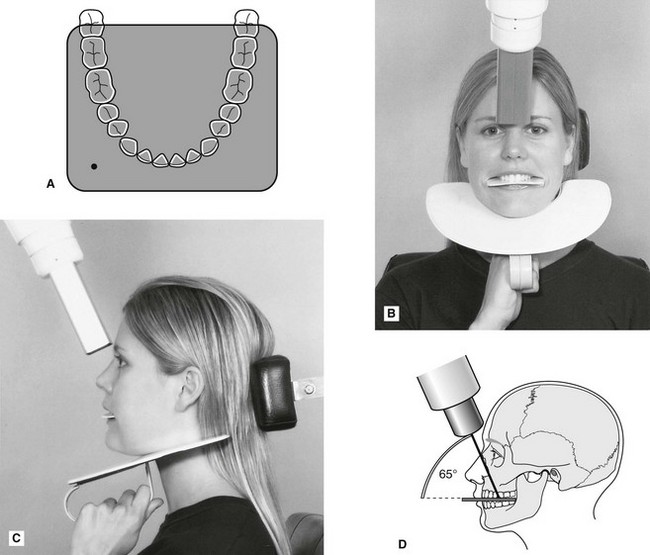 A

B

C

65°

D