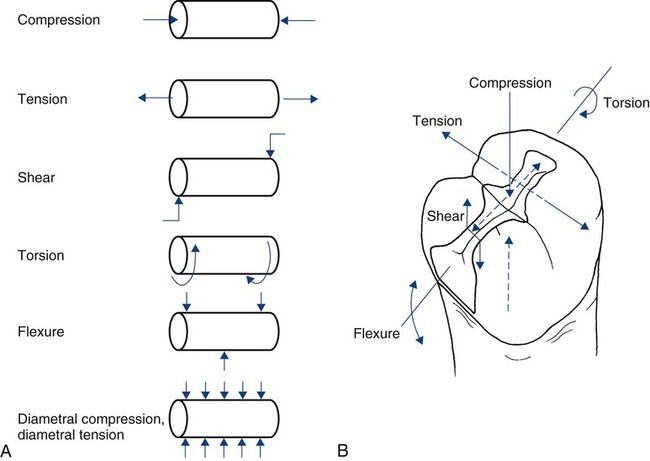 Compression

Tension

Shear

Torsion

Flexure

Diametral compression, diametral tension

A

Compression

Torsion

Tension

Shear

Flexure

B