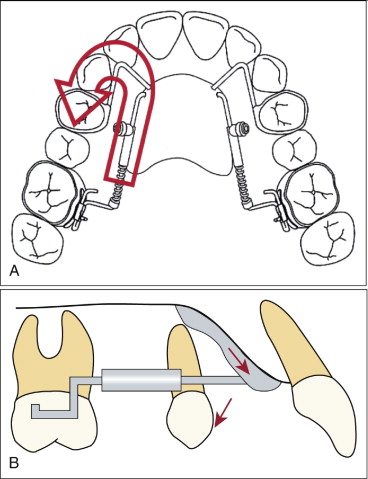 A

B