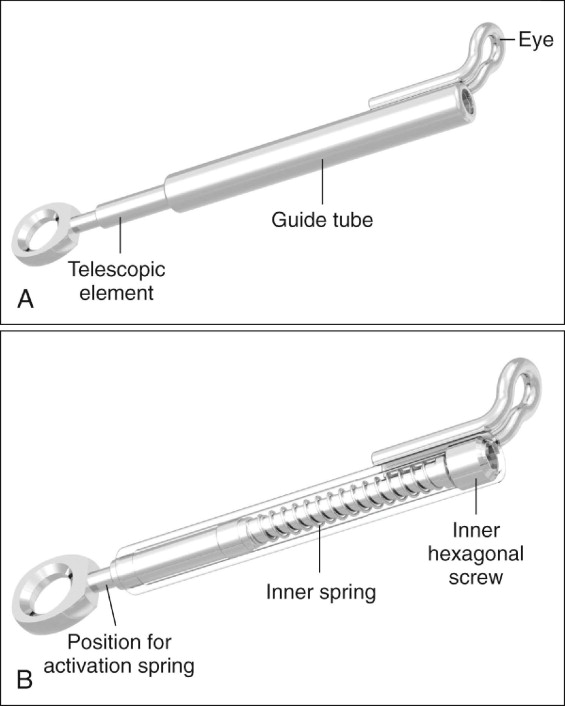 Eye

Guide tube

Telescopic element

A

Inner hexagonal screw

Inner spring

Position for activation spring

B