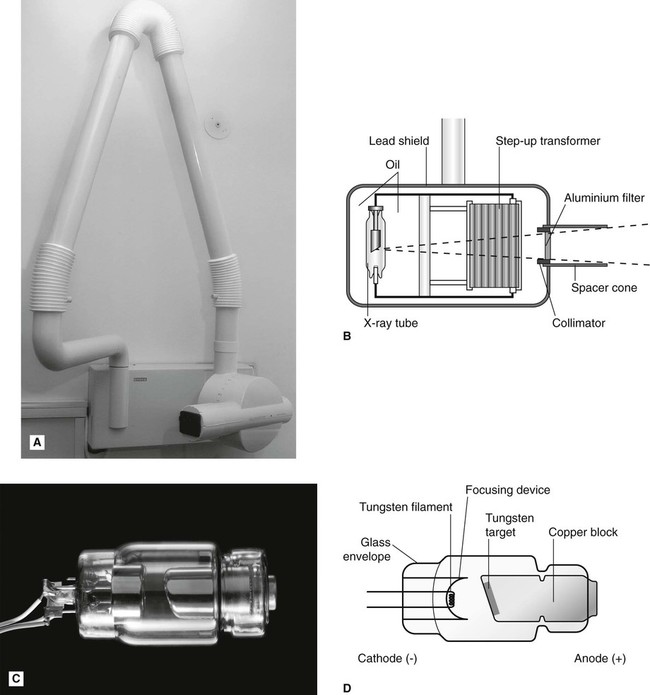 A

Lead shield

Step-up transformer

Oil

Aluminium filter

Spacer cone

X-ray tube

Collimator

B

C

Focusing device

Tungsten filament

Tungsten target

Copper block

Glass envelope

Cathode (-)

Anode (+)

D